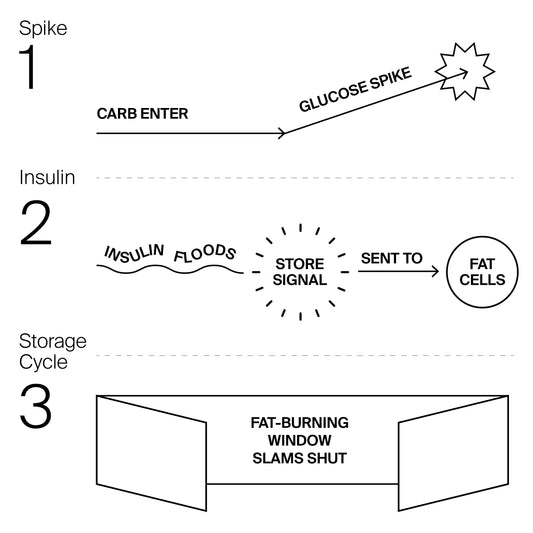 Spike
1

CARB ENTER

GLUCOSE SPIKE

Insulin
2

INSULIN FLOODS

STORE SIGNAL

SENT TO

FAT CELLS

Storage Cycle
3

FAT-BURNING WINDOW SLAMS SHUT